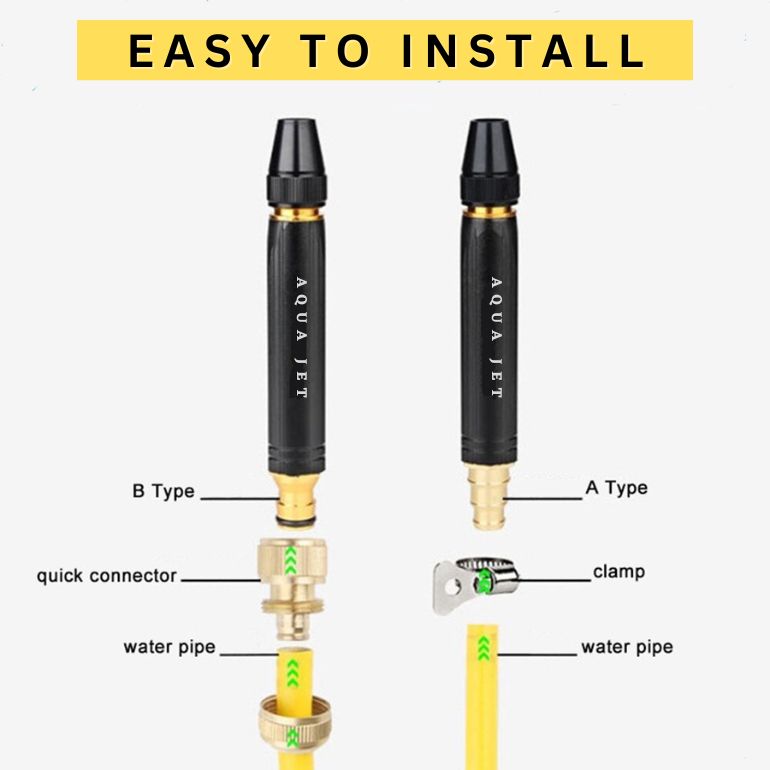 EASY TO INSTALL

AQUA JET

AQUA JET

B Type

A Type

quick connector

clamp

water pipe

water pipe