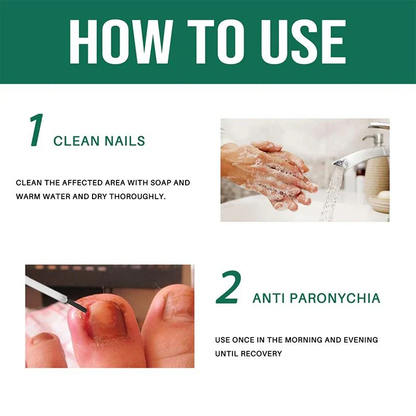 HOW TO USE

1 CLEAN NAILS

CLEAN THE AFFECTED AREA WITH SOAP AND WARM WATER AND DRY THOROUGHLY.

2 ANTI PARONYCHIA

USE ONCE IN THE MORNING AND EVENING UNTIL RECOVERY